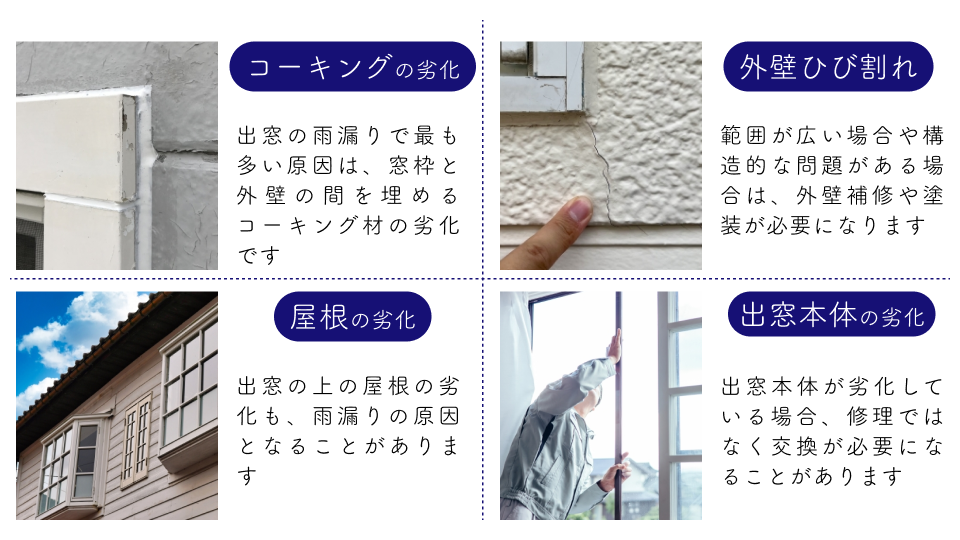 コーキングの劣化

出窓の雨漏りで最も多い原因は、窓枠と外壁の間を埋めるコーキング材の劣化です

外壁ひび割れ

範囲が広い場合や構造的な問題がある場合は、外壁補修や塗装が必要になります

屋根の劣化

出窓の上の屋根の劣化も、雨漏りの原因となることがあります

出窓本体の劣化

出窓本体が劣化している場合、修理ではなく交換が必要になることがあります