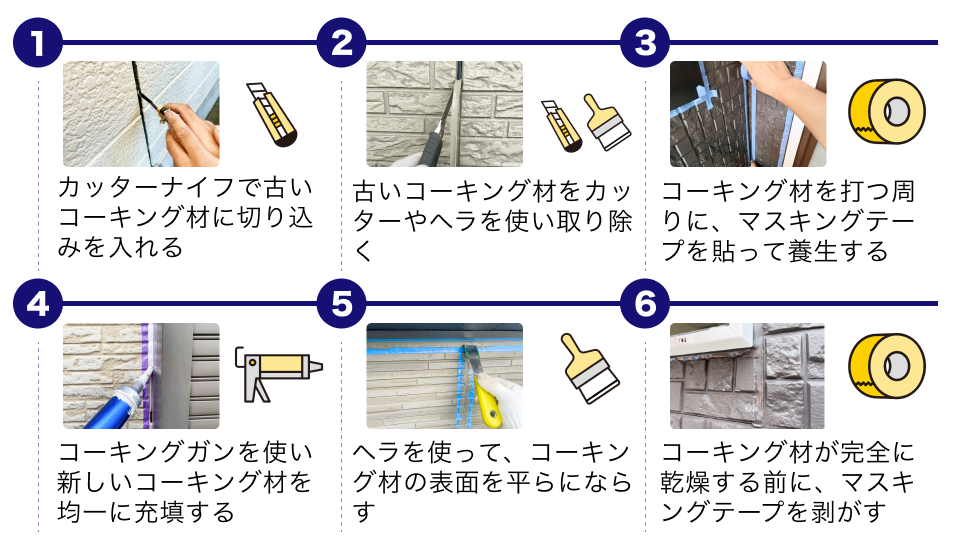 1

カッターナイフで古いコーキング材に切り込みを入れる

2

古いコーキング材をカッターやヘラを使い取り除く

3

コーキング材を打つ周りに、マスキングテープを貼って養生する

4

コーキングガンを使い新しいコーキング材を均一に充填する

5

ヘラを使って、コーキング材の表面を平らにならす

6

コーキング材が完全に乾燥する前に、マスキングテープを剥がす